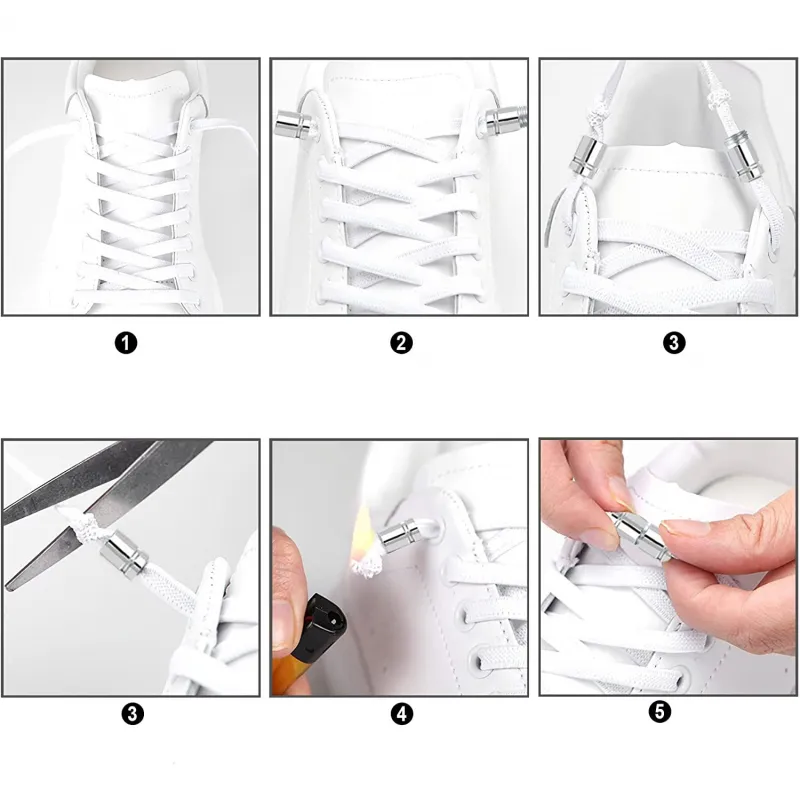 ❶

❷

❸

❸

❹

❺